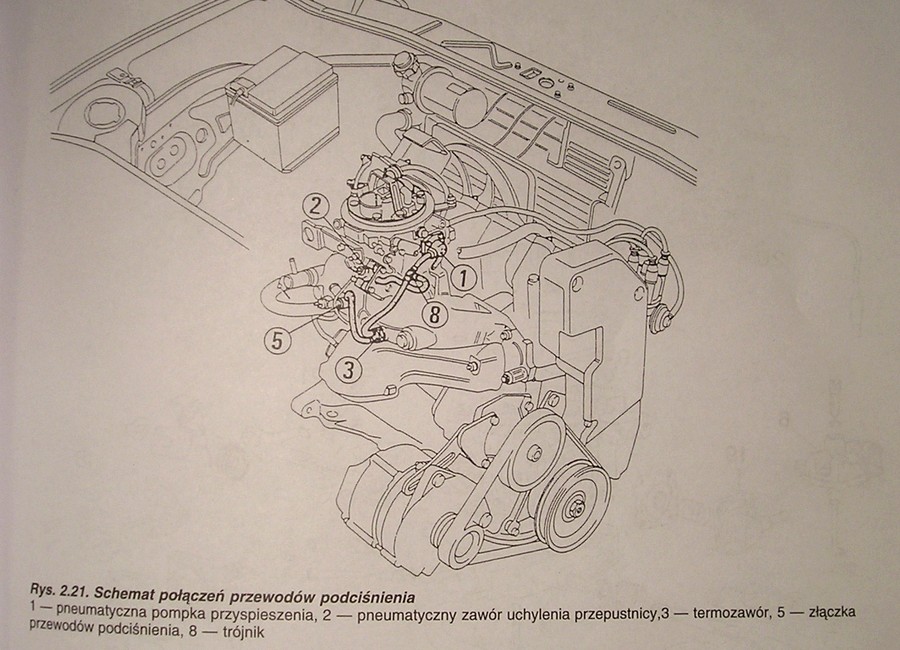 2

1

8

5

3

Rys. 2.21. Schemat połączeń przewodów podciśnienia
1 — pneumatyczna pompka przyspieszenia, 2 — pneumatyczny zawór uchylenia przepustnicy,3 — termozawór, 5 — złączka przewodów podciśnienia, 8 — trójnik