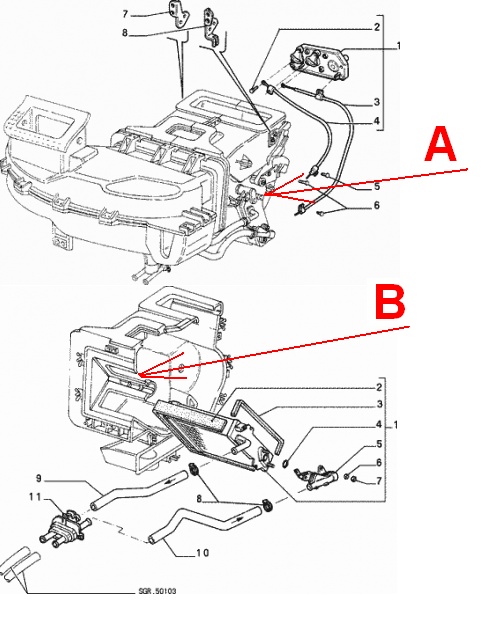 7
8
2
1
3
4
A
5
6
B
2
3
4
1
5
6
7
9
11
8
10
SGR.50103