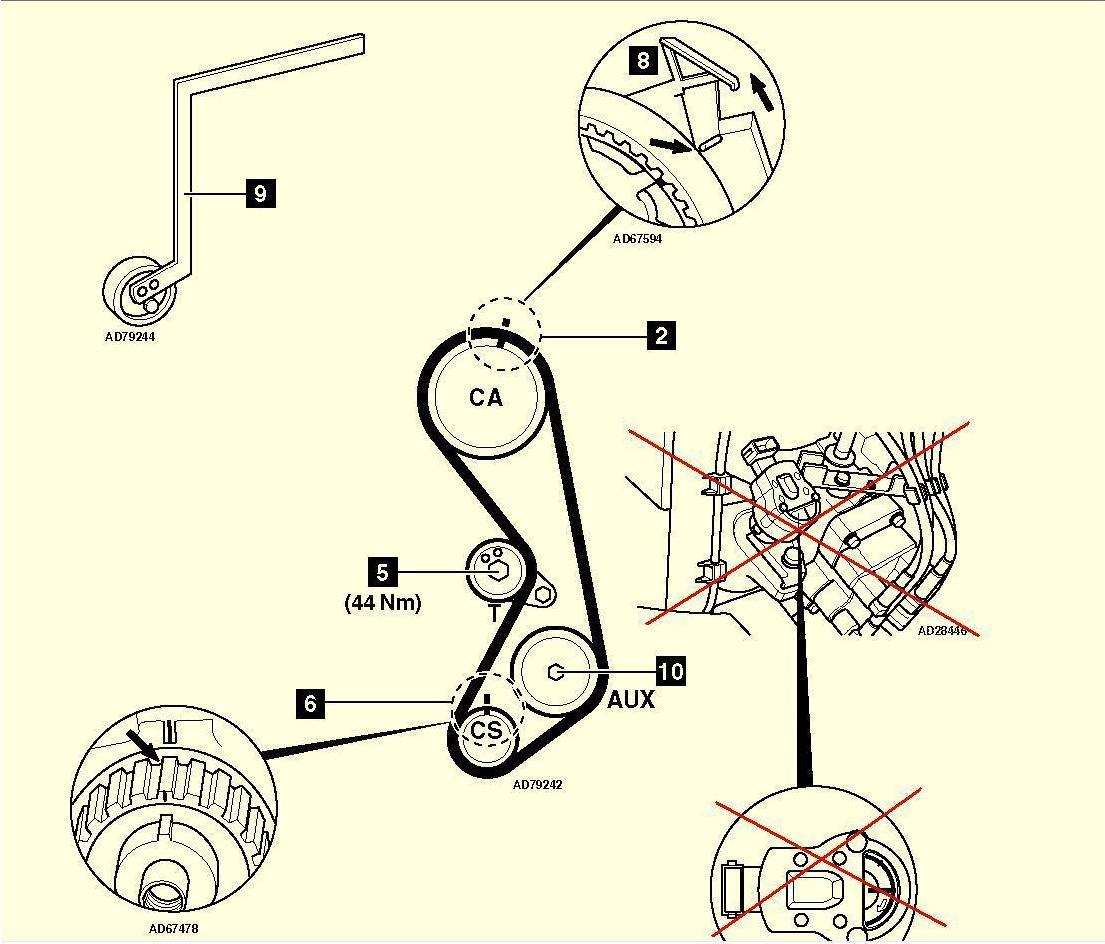 9

AD79244

8

AD67594

2

CA

5
(44 Nm)
T

AD28446

10
AUX

6

CS

AD79242

AD67478